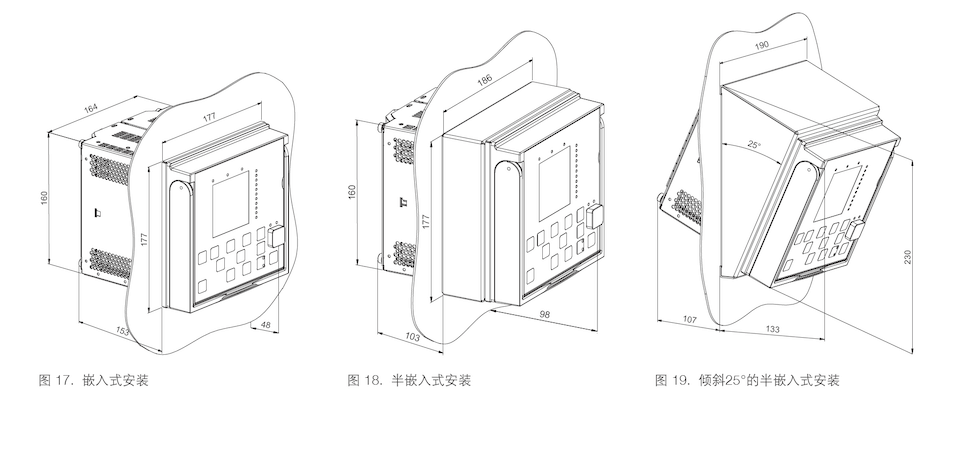 164

177

160

177

153

48

图 17. 嵌入式安装

186

160

177

103

98

图 18. 半嵌入式安装

190

25°

230

107

133

图 19. 倾斜25°的半嵌入式安装